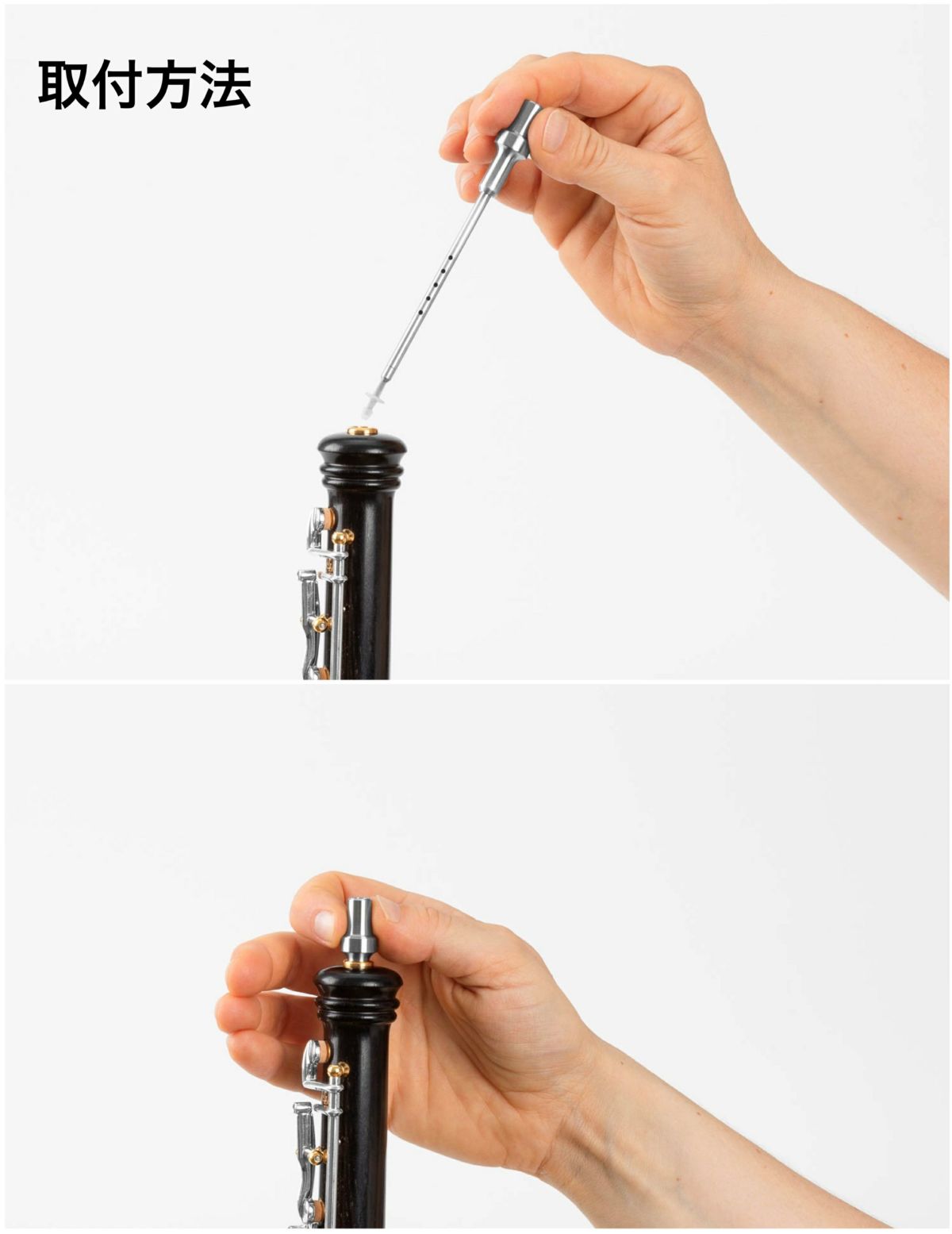 取付方法